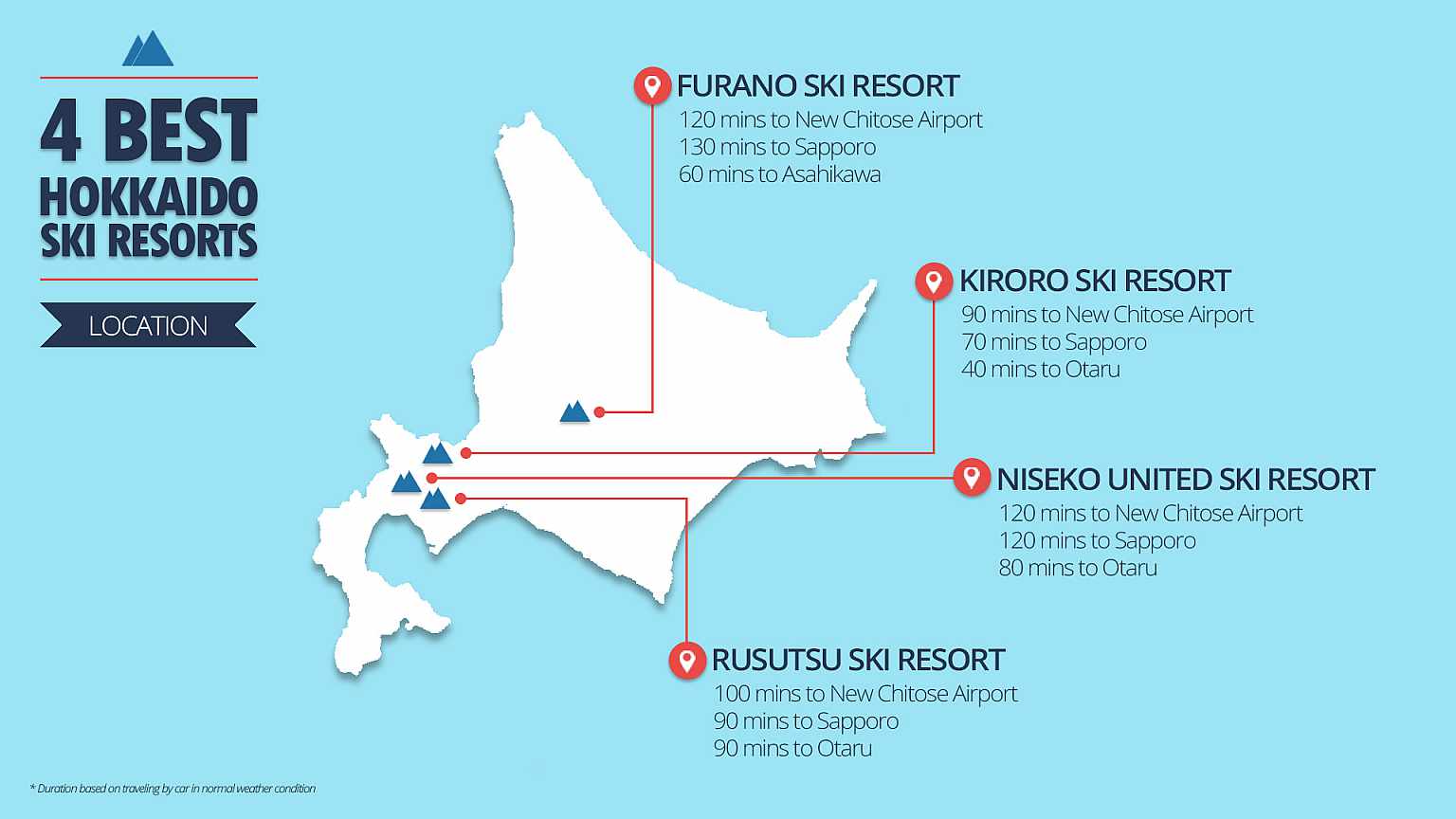 4 BEST
HOKKAIDO
SKI RESORTS

LOCATION

FURANO SKI RESORT
120 mins to New Chitose Airport
130 mins to Sapporo
60 mins to Asahikawa

KIRORO SKI RESORT
90 mins to New Chitose Airport
70 mins to Sapporo
40 mins to Otaru

NISEKO UNITED SKI RESORT
120 mins to New Chitose Airport
120 mins to Sapporo
80 mins to Otaru

RUSUTSU SKI RESORT
100 mins to New Chitose Airport
90 mins to Sapporo
90 mins to Otaru

* Duration based on traveling by car in normal weather condition